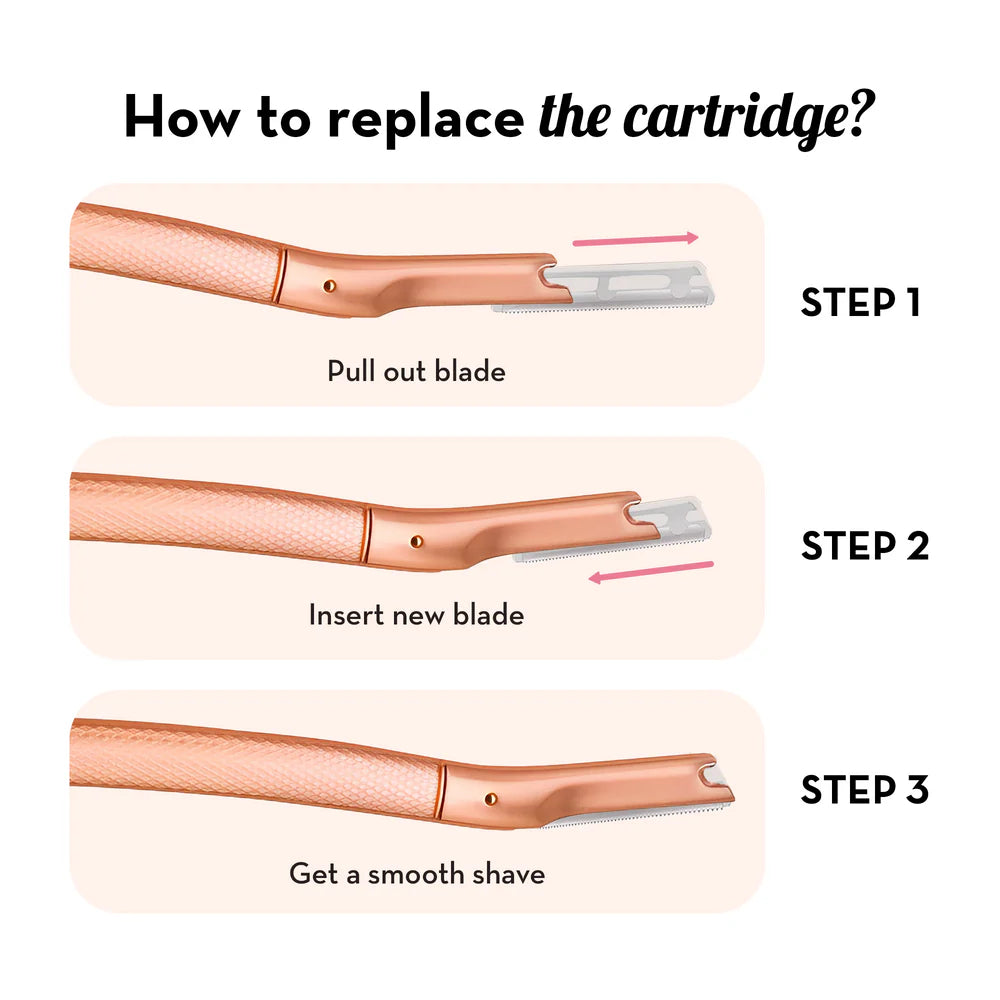 How to replace the cartridge?

Pull out blade

STEP 1

Insert new blade

STEP 2

Get a smooth shave

STEP 3